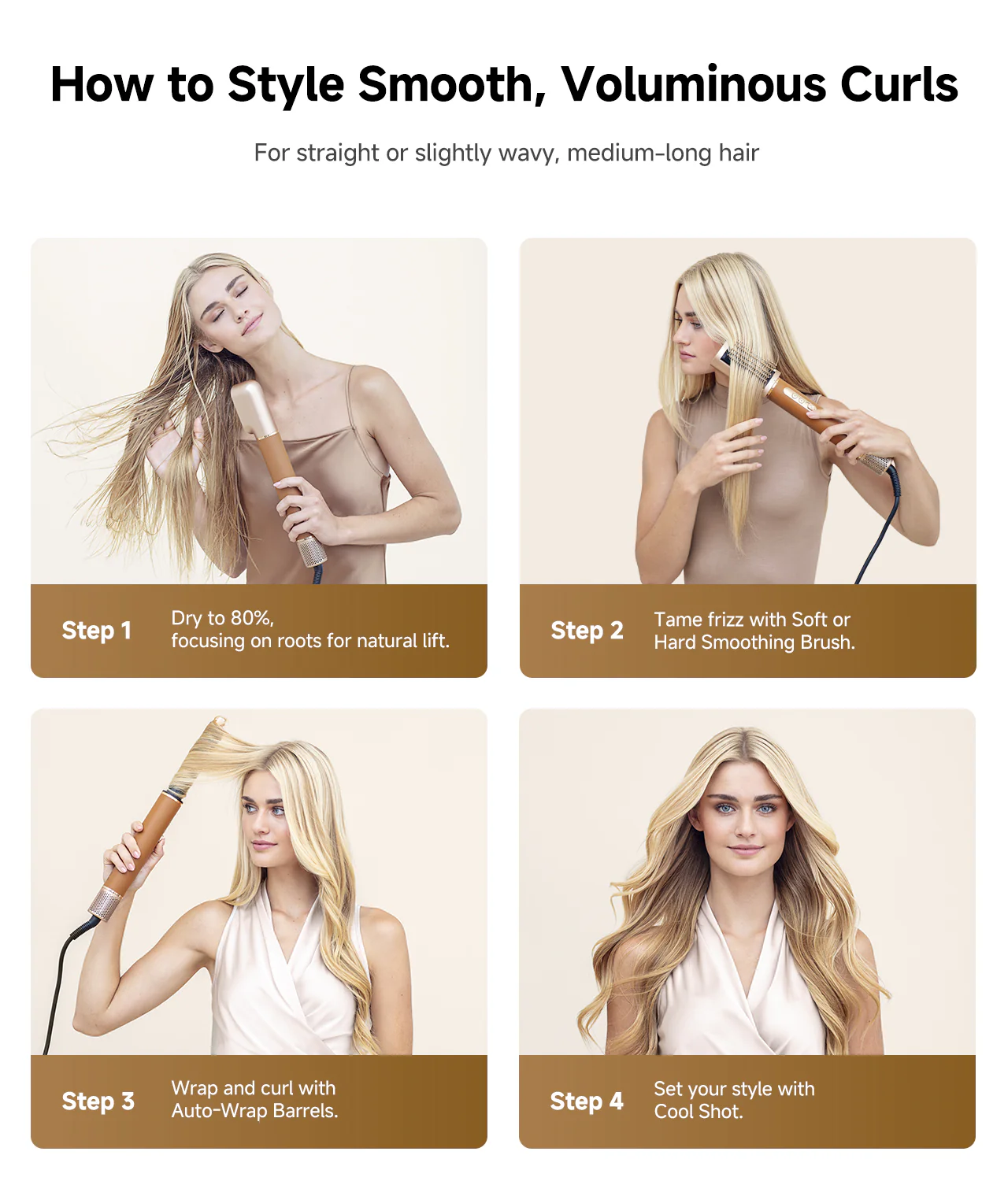 How to Style Smooth, Voluminous Curls

For straight or slightly wavy, medium-long hair

Step 1
Dry to 80%, focusing on roots for natural lift.

Step 2
Tame frizz with Soft or Hard Smoothing Brush.

Step 3
Wrap and curl with Auto-Wrap Barrels.

Step 4
Set your style with Cool Shot.